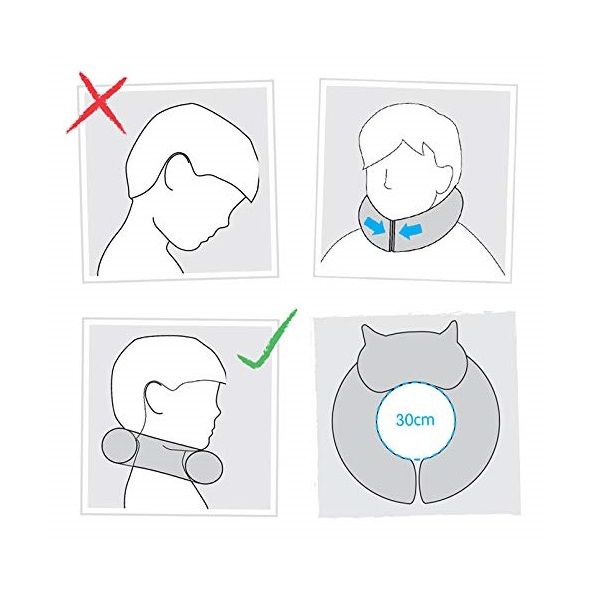 30cm